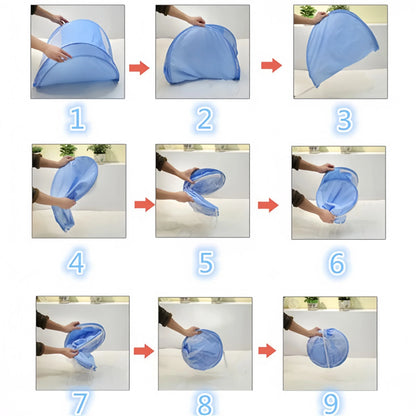 1

2

3

4

5

6

7

8

9